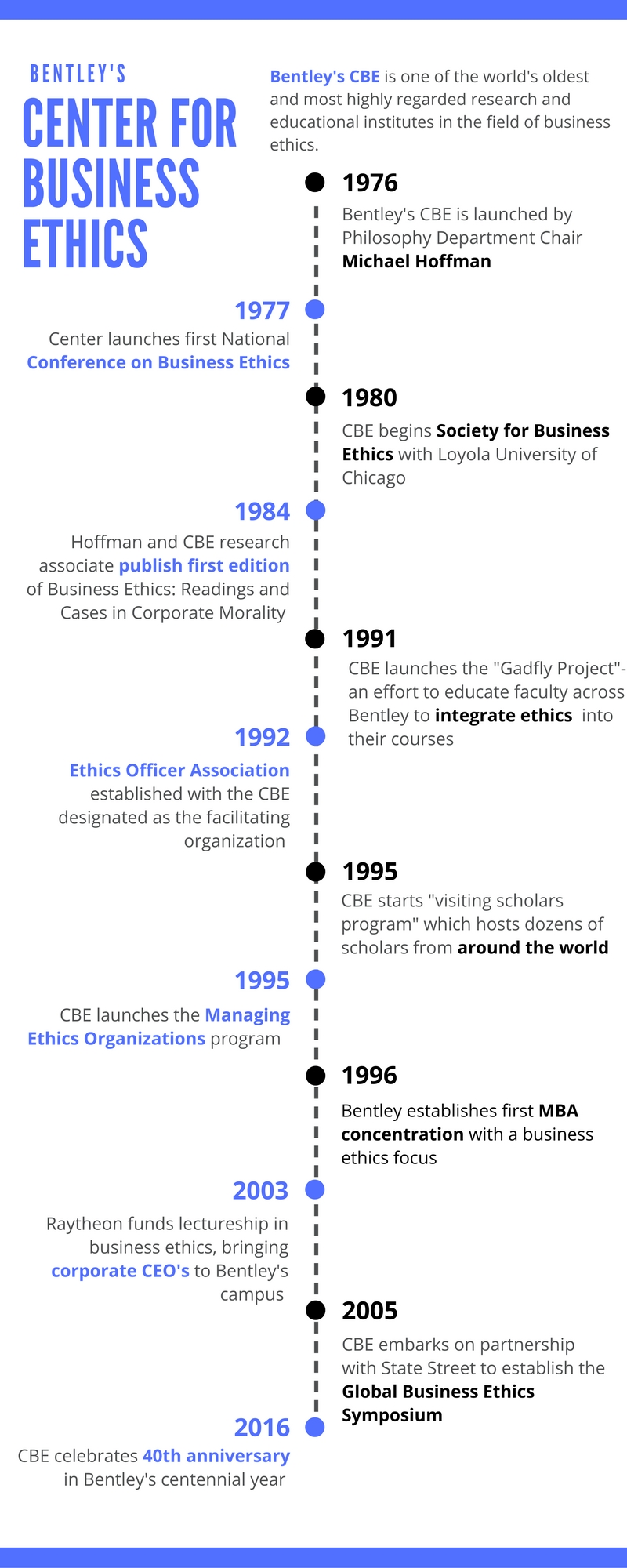 BENTLEY'S

CENTER FOR BUSINESS ETHICS

Bentley's CBE is one of the world's oldest and most highly regarded research and educational institutes in the field of business ethics.

1976
Bentley's CBE is launched by Philosophy Department Chair Michael Hoffman

1977
Center launches first National Conference on Business Ethics

1980
CBE begins Society for Business Ethics with Loyola University of Chicago

1984
Hoffman and CBE research associate publish first edition of Business Ethics: Readings and Cases in Corporate Morality

1991
CBE launches the "Gadfly Project"- an effort to educate faculty across Bentley to integrate ethics into their courses

1992
Ethics Officer Association established with the CBE designated as the facilitating organization

1995
CBE starts "visiting scholars program" which hosts dozens of scholars from around the world

1995
CBE launches the Managing Ethics Organizations program

1996
Bentley establishes first MBA concentration with a business ethics focus

2003
Raytheon funds lectureship in business ethics, bringing corporate CEO's to Bentley's campus

2005
CBE embarks on partnership with State Street to establish the Global Business Ethics Symposium

2016
CBE celebrates 40th anniversary in Bentley's centennial year