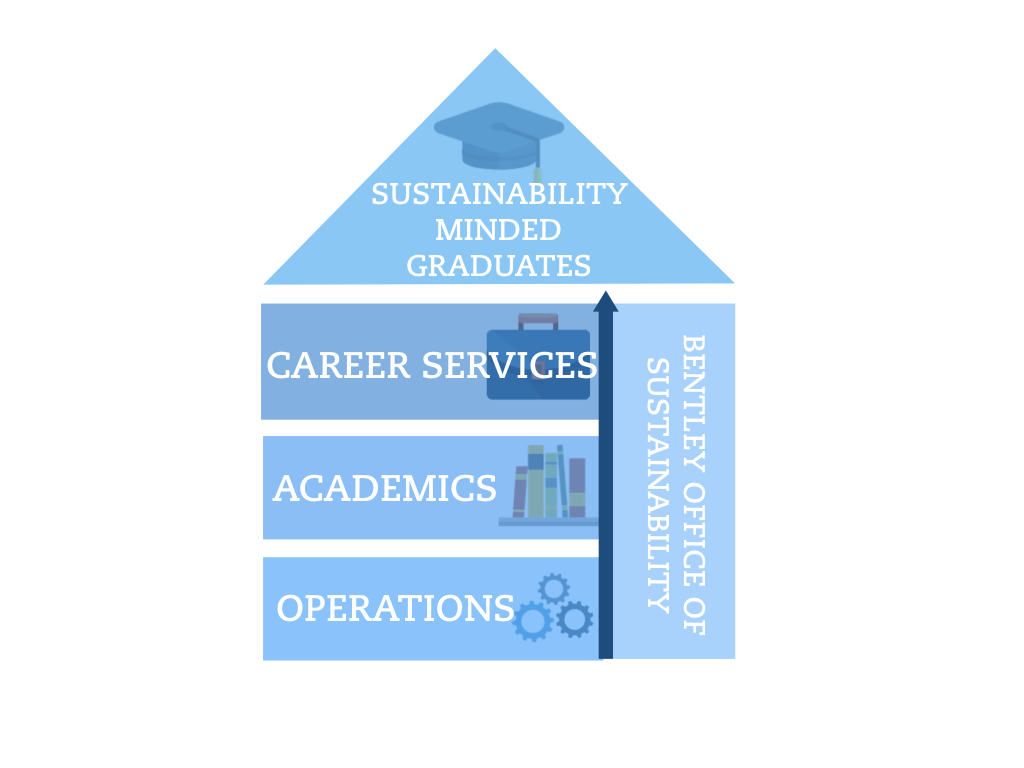 SUSTAINABILITY MINDED GRADUATES

CAREER SERVICES

ACADEMICS

OPERATIONS

BENTLEY OFFICE OF SUSTAINABILITY