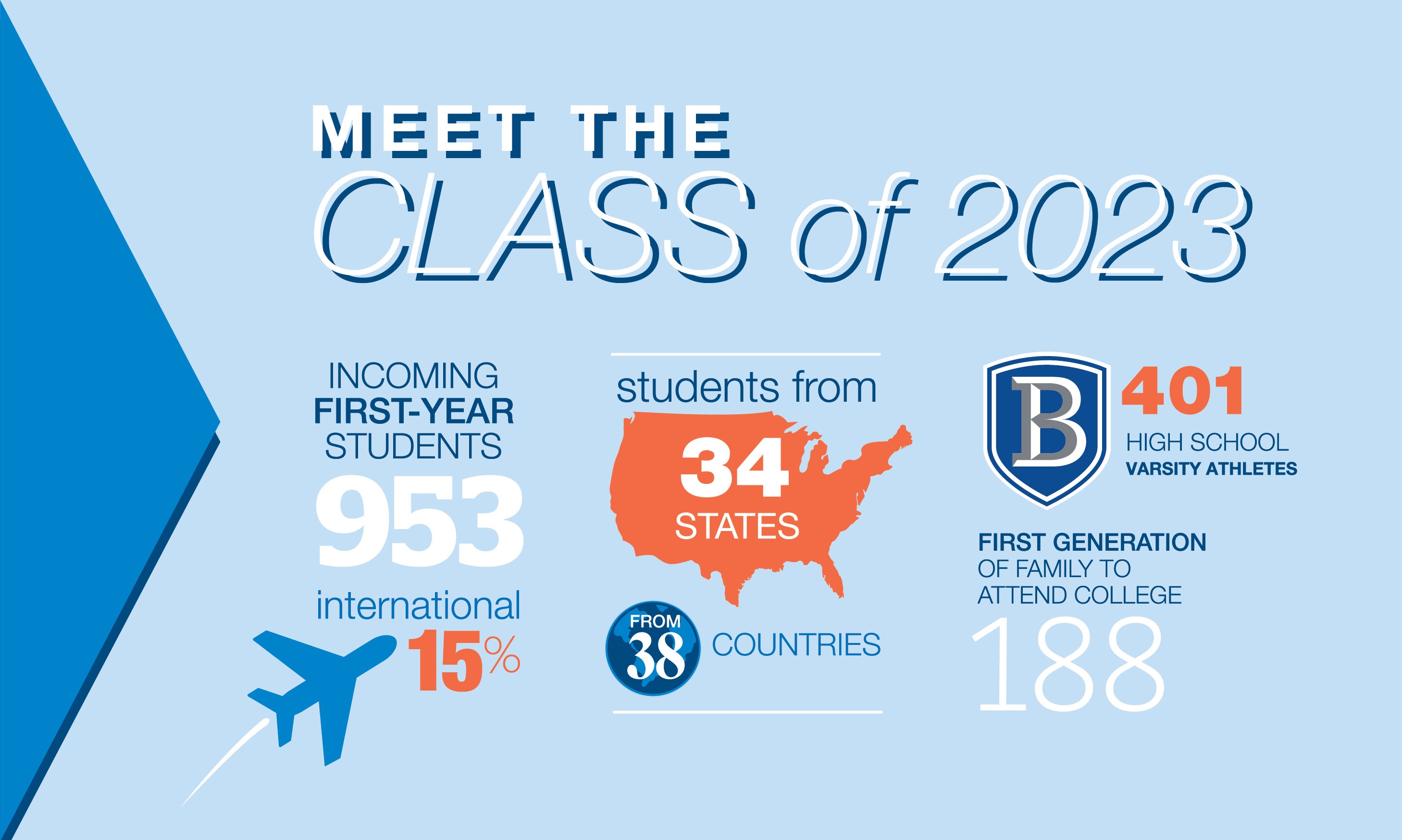 MEET THE
CLASS of 2023

INCOMING
FIRST-YEAR
STUDENTS
953

international
15%

students from
34
STATES

FROM
38
COUNTRIES

B

401
HIGH SCHOOL
VARSITY ATHLETES

FIRST GENERATION
OF FAMILY TO
ATTEND COLLEGE
188